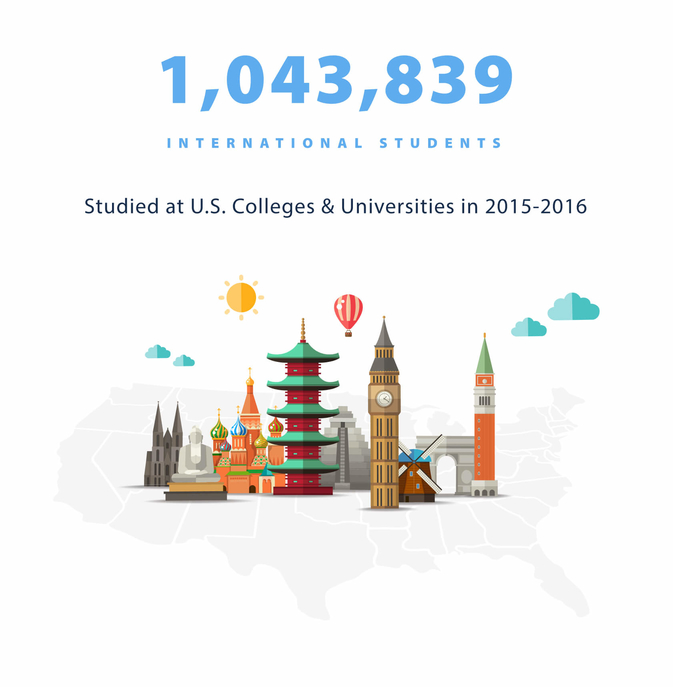 1,043,839

INTERNATIONAL STUDENTS

Studied at U.S. Colleges & Universities in 2015-2016